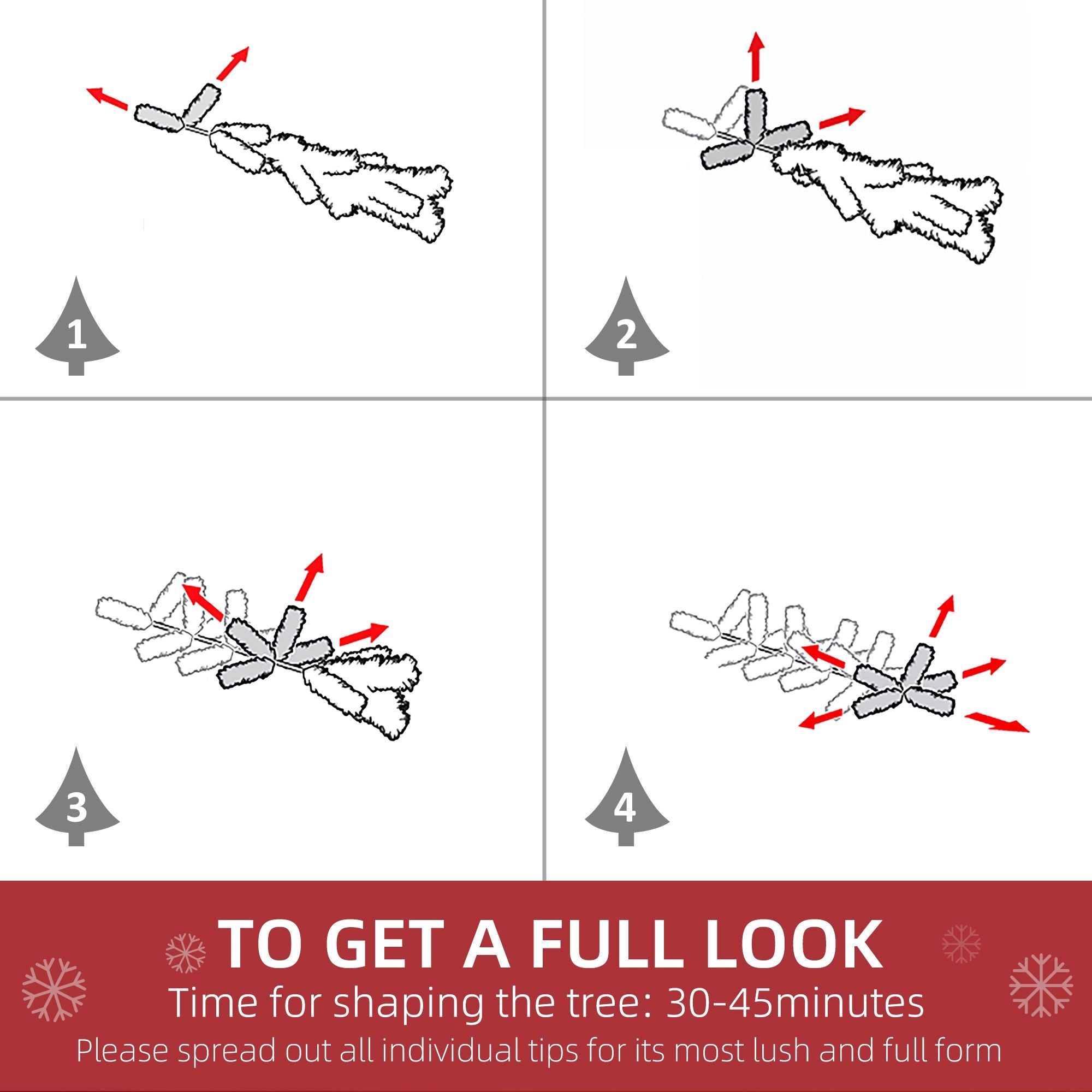 1

2

3

4

TO GET A FULL LOOK

Time for shaping the tree: 30-45minutes

Please spread out all individual tips for its most lush and full form